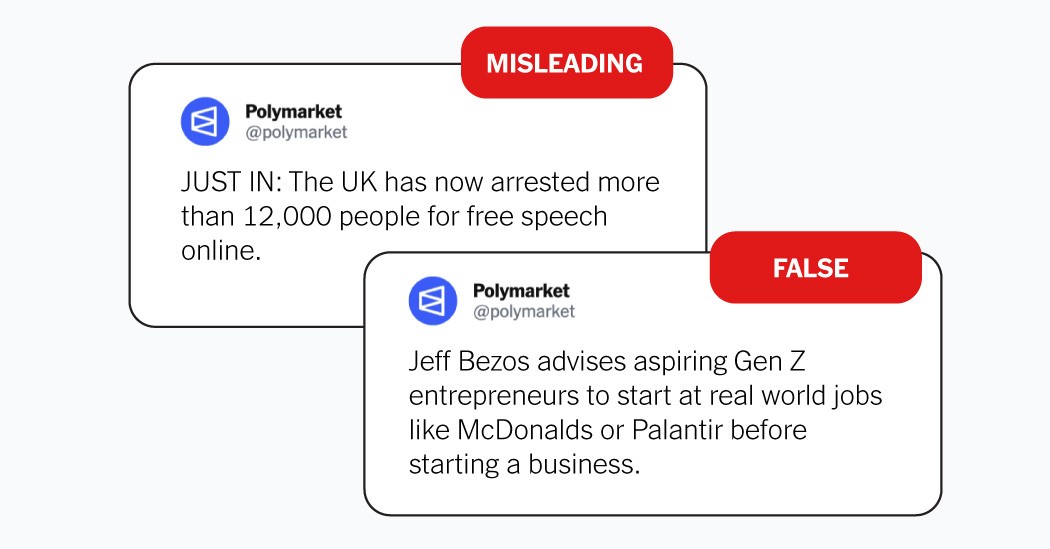 MISLEADING

Polymarket
@polymarket

JUST IN: The UK has now arrested more than 12,000 people for free speech online.

FALSE

Polymarket
@polymarket

Jeff Bezos advises aspiring Gen Z entrepreneurs to start at real world jobs like McDonalds or Palantir before starting a business.